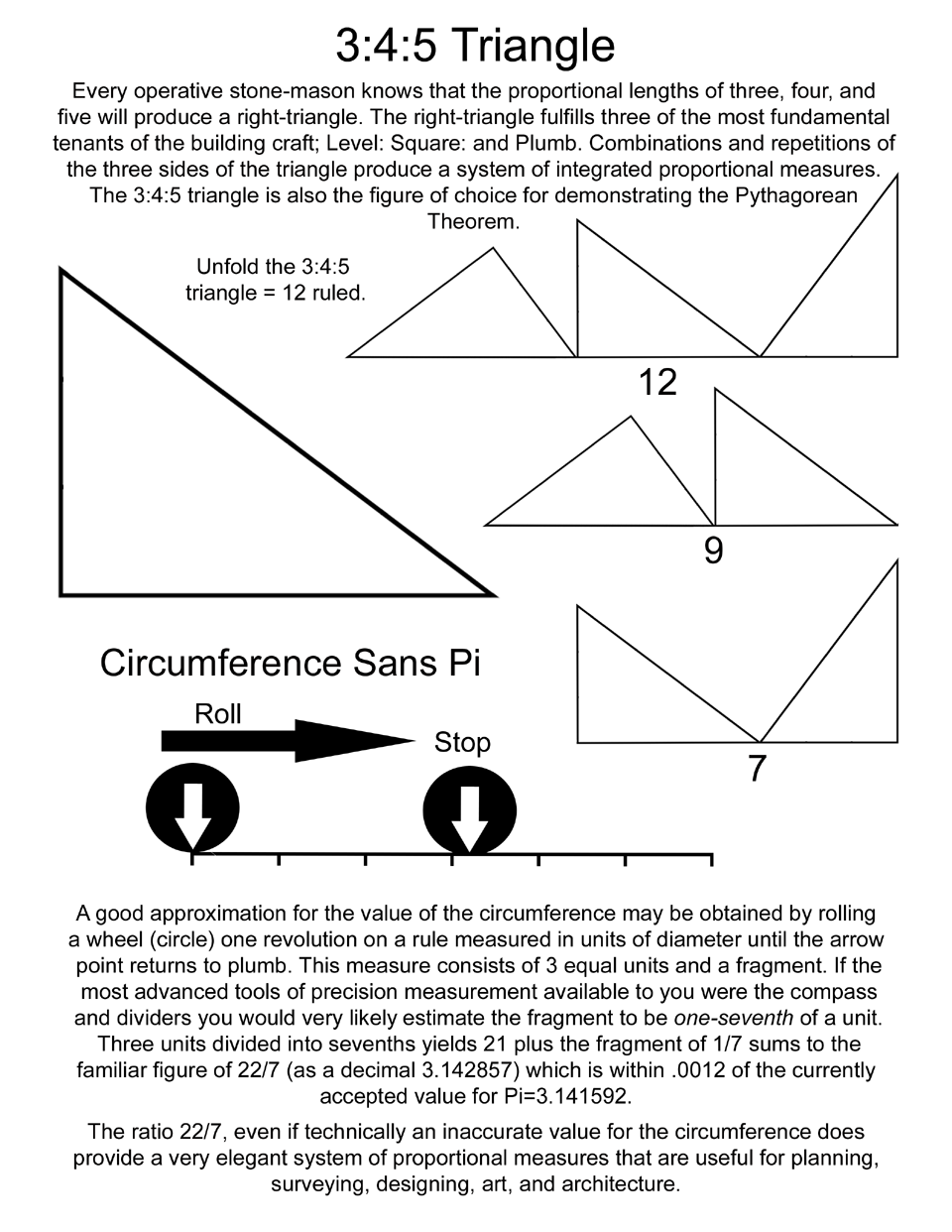 3:4:5 Triangle

Every operative stone-mason knows that the proportional lengths of three, four, and five will produce a right-triangle. The right-triangle fulfills three of the most fundamental tenants of the building craft; Level: Square: and Plumb. Combinations and repetitions of the three sides of the triangle produce a system of integrated proportional measures. The 3:4:5 triangle is also the figure of choice for demonstrating the Pythagorean Theorem.

Unfold the 3:4:5 triangle = 12 ruled.

12

9

7

Circumference Sans Pi

Roll

Stop

A good approximation for the value of the circumference may be obtained by rolling a wheel (circle) one revolution on a rule measured in units of diameter until the arrow point returns to plumb. This measure consists of 3 equal units and a fragment. If the most advanced tools of precision measurement available to you were the compass and dividers you would very likely estimate the fragment to be one-seventh of a unit. Three units divided into sevenths yields 21 plus the fragment of 1/7 sums to the familiar figure of 22/7 (as a decimal 3.142857) which is within .0012 of the currently accepted value for Pi=3.141592.

The ratio 22/7, even if technically an inaccurate value for the circumference does provide a very elegant system of proportional measures that are useful for planning, surveying, designing, art, and architecture.